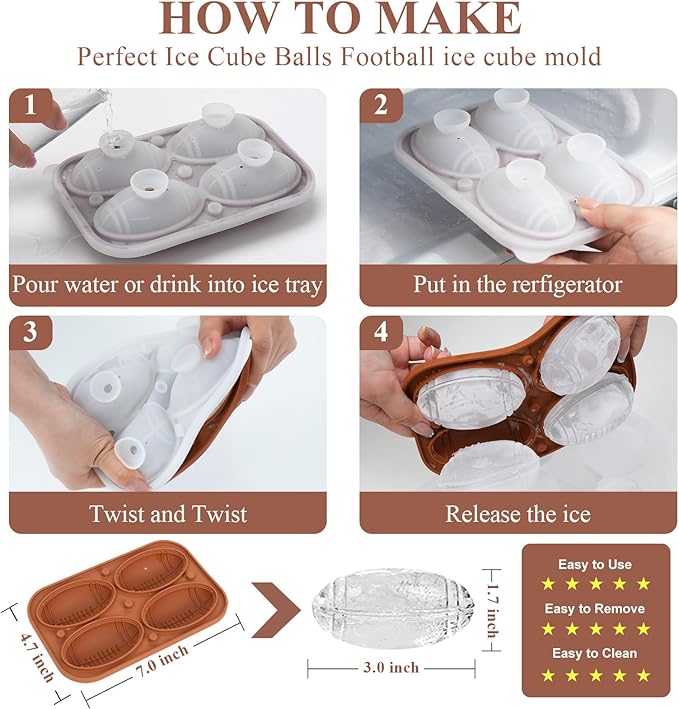 HOW TO MAKE
Perfect Ice Cube Balls Football ice cube mold

1
Pour water or drink into ice tray

2
Put in the rerfigerator

3
Twist and Twist

4
Release the ice

4.7 inch
7.0 inch

3.0 inch
1.7 inch

Easy to Use
★ ★ ★ ★ ★
Easy to Remove
★ ★ ★ ★ ★
Easy to Clean
★ ★ ★ ★ ★