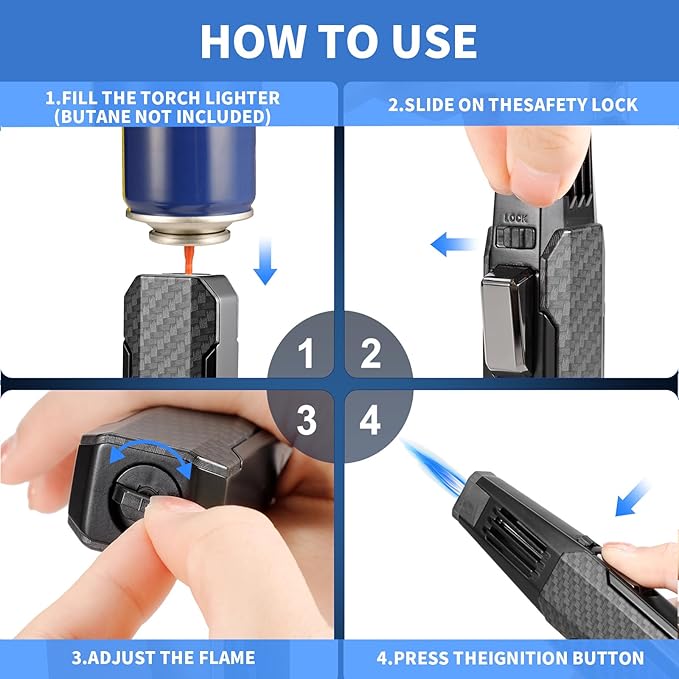 HOW TO USE

1.FILL THE TORCH LIGHTER (BUTANE NOT INCLUDED)

2.SLIDE ON THESAFETY LOCK

LOCK

1

2

3

4

3.ADJUST THE FLAME

4.PRESS THEIGNITION BUTTON