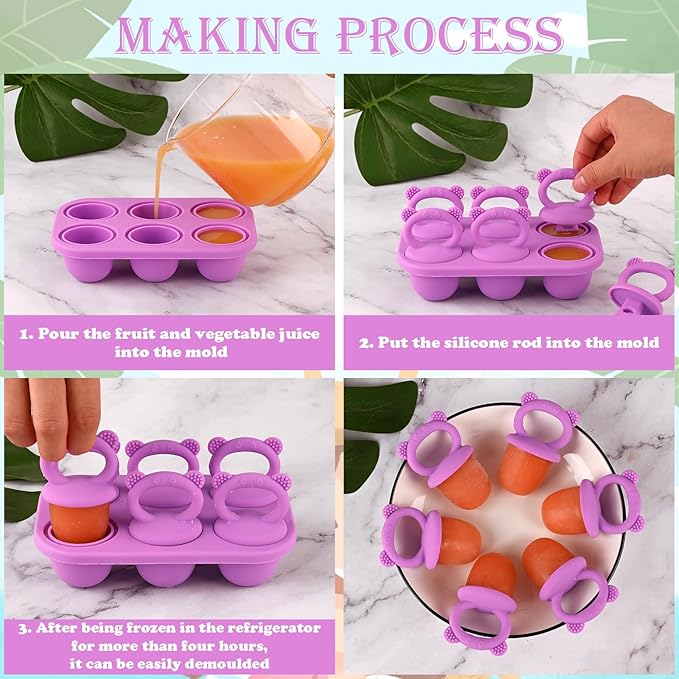 MAKING PROCESS

1. Pour the fruit and vegetable juice into the mold

2. Put the silicone rod into the mold

3. After being frozen in the refrigerator for more than four hours, it can be easily demoulded