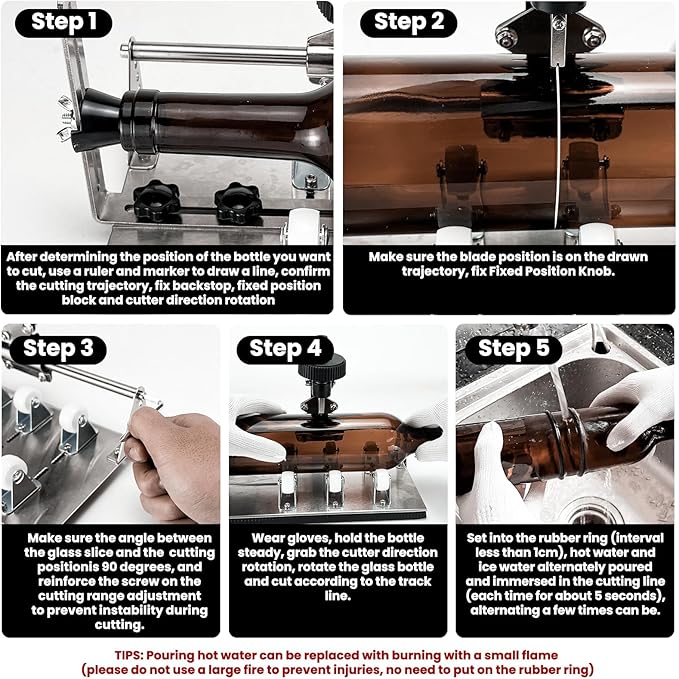 Step 1

After determining the position of the bottle you want to cut, use a ruler and marker to draw a line, confirm the cutting trajectory, fix backstop, fixed position block and cutter direction rotation

Step 2

Make sure the blade position is on the drawn trajectory, fix Fixed Position Knob.

Step 3

Make sure the angle between the glass slice and the cutting positionis 90 degrees, and reinforce the screw on the cutting range adjustment to prevent instability during cutting.

Step 4

Wear gloves, hold the bottle steady, grab the cutter direction rotation, rotate the glass bottle and cut according to the track line.

Step 5

Set into the rubber ring (interval less than 1cm), hot water and ice water alternately poured and immersed in the cutting line (each time for about 5 seconds), alternating a few times can be.

TIPS: Pouring hot water can be replaced with burning with a small flame (please do not use a large fire to prevent injuries, no need to put on the rubber ring)