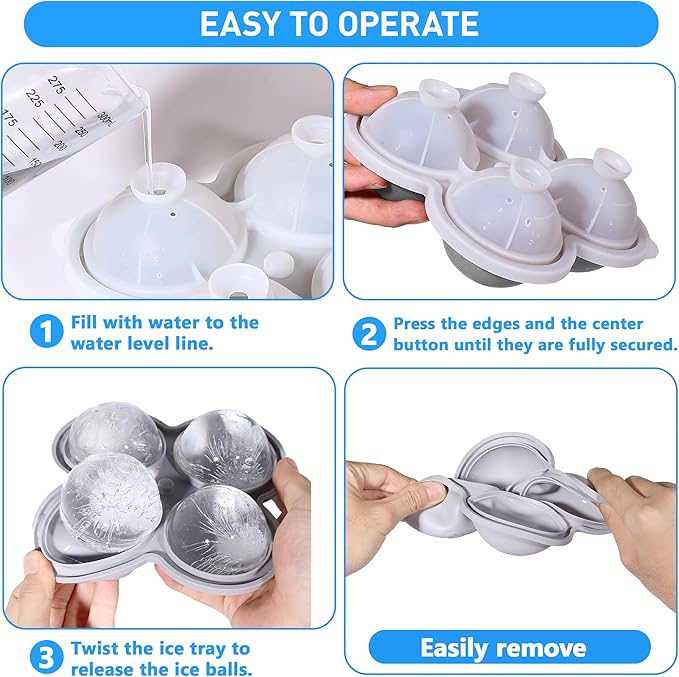 EASY TO OPERATE

275
225
175
300ml
250
200
150
100

1 Fill with water to the water level line.

2 Press the edges and the center button until they are fully secured.

3 Twist the ice tray to release the ice balls.

Easily remove